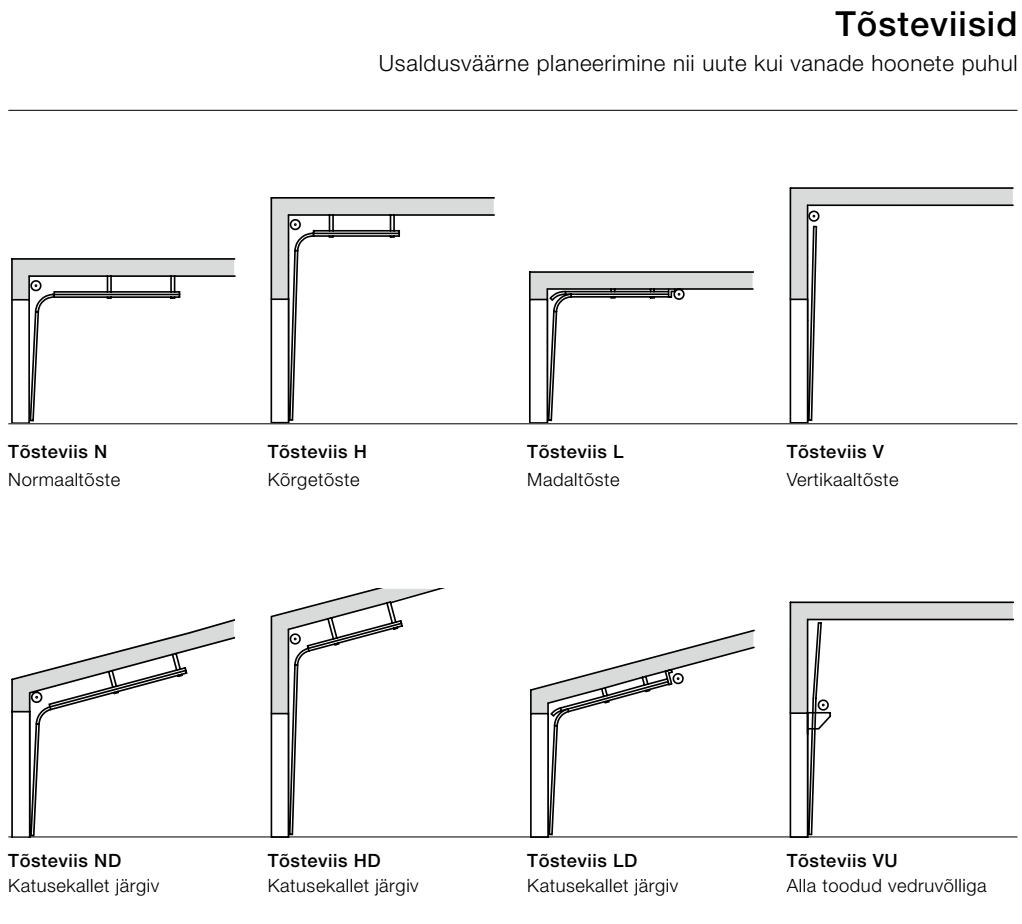 Tõsteviisid
Usaldusväärne planeerimine nii uute kui vanade hoonete puhul

Tõsteviis N
Normaaltõste

Tõsteviis H
Kõrgetõste

Tõsteviis L
Madaltõste

Tõsteviis V
Vertikaaltõste

Tõsteviis ND
Katusekallet järgiv

Tõsteviis HD
Katusekallet järgiv

Tõsteviis LD
Katusekallet järgiv

Tõsteviis VU
Alla toodud vedruvõlliga